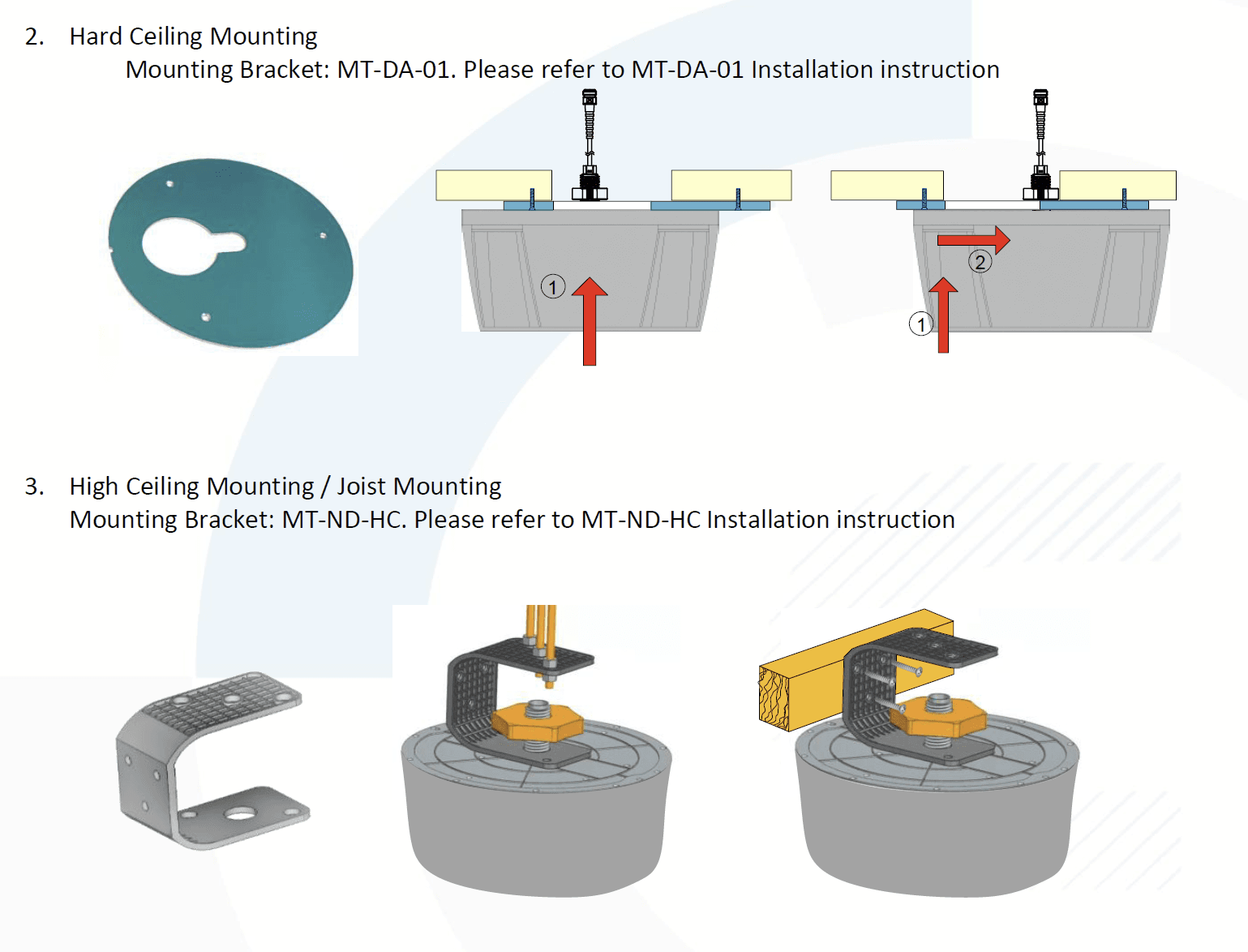 2. Hard Ceiling Mounting
Mounting Bracket: MT-DA-01. Please refer to MT-DA-01 Installation instruction

1

2

1

3. High Ceiling Mounting / Joist Mounting
Mounting Bracket: MT-ND-HC. Please refer to MT-ND-HC Installation instruction