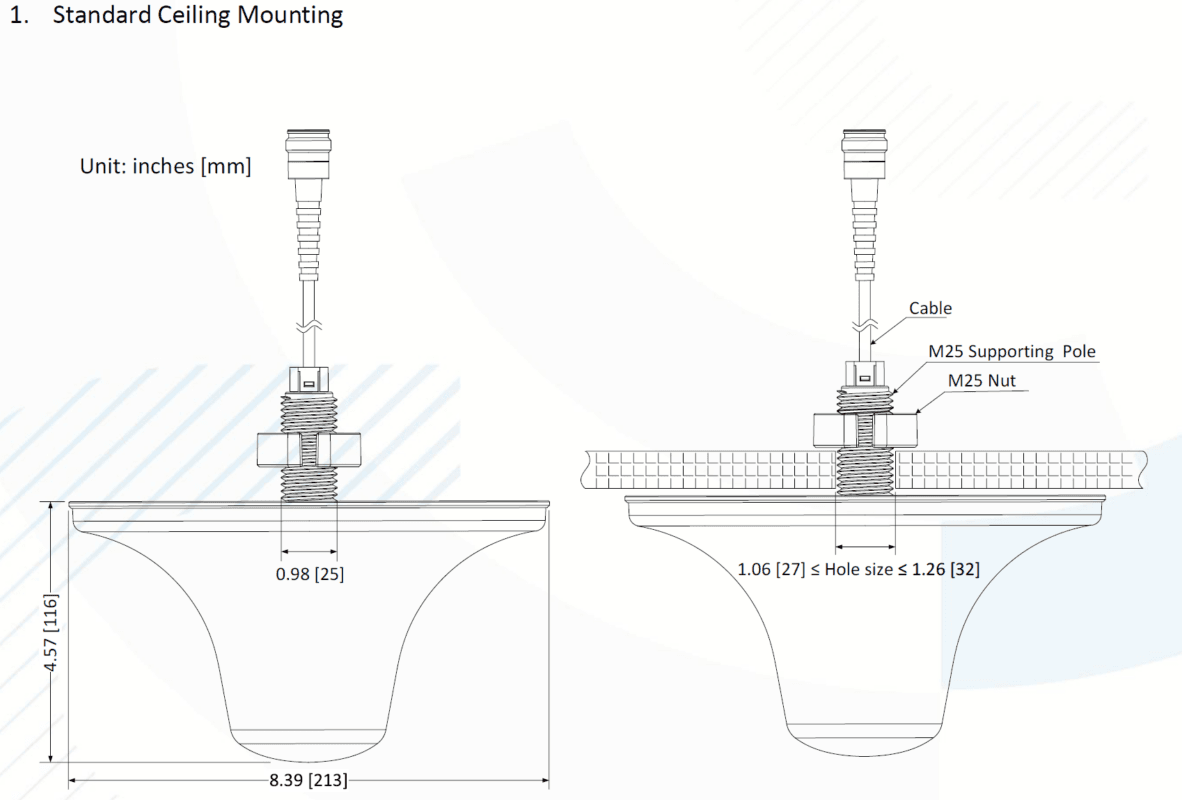 1. Standard Ceiling Mounting

Unit: inches [mm]

0.98 [25]

4.57 [116]

8.39 [213]

Cable

M25 Supporting Pole

M25 Nut

1.06 [27] ≤ Hole size ≤ 1.26 [32]