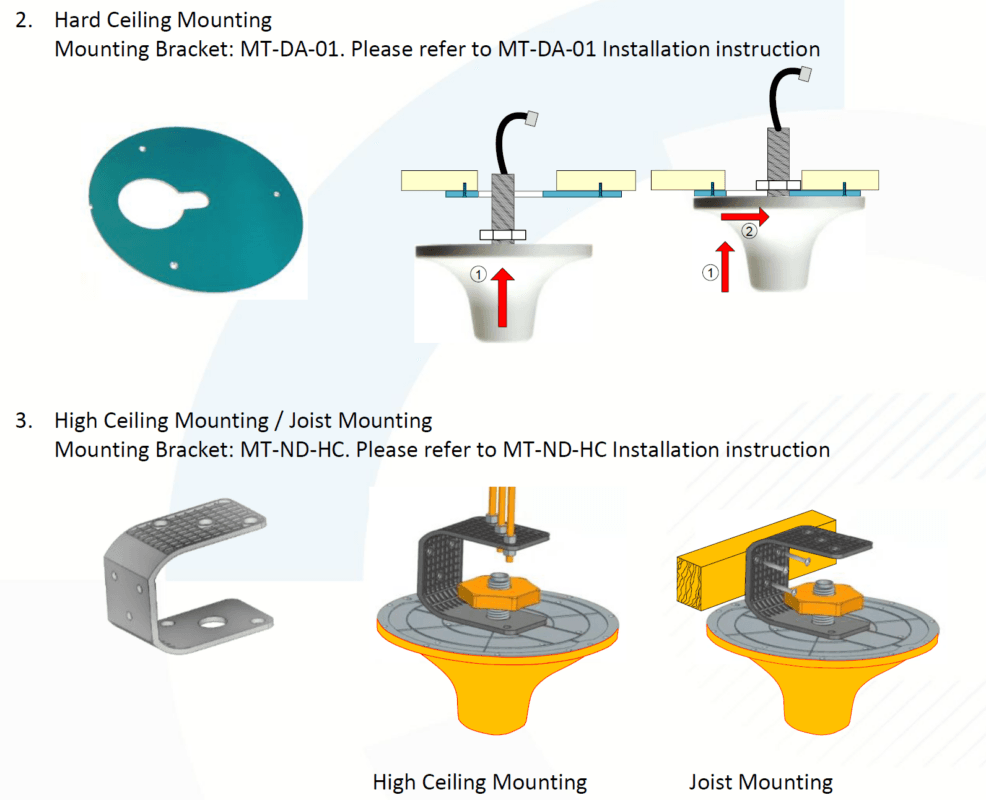 2. Hard Ceiling Mounting
Mounting Bracket: MT-DA-01. Please refer to MT-DA-01 Installation instruction

①

②

①

3. High Ceiling Mounting / Joist Mounting
Mounting Bracket: MT-ND-HC. Please refer to MT-ND-HC Installation instruction

High Ceiling Mounting

Joist Mounting