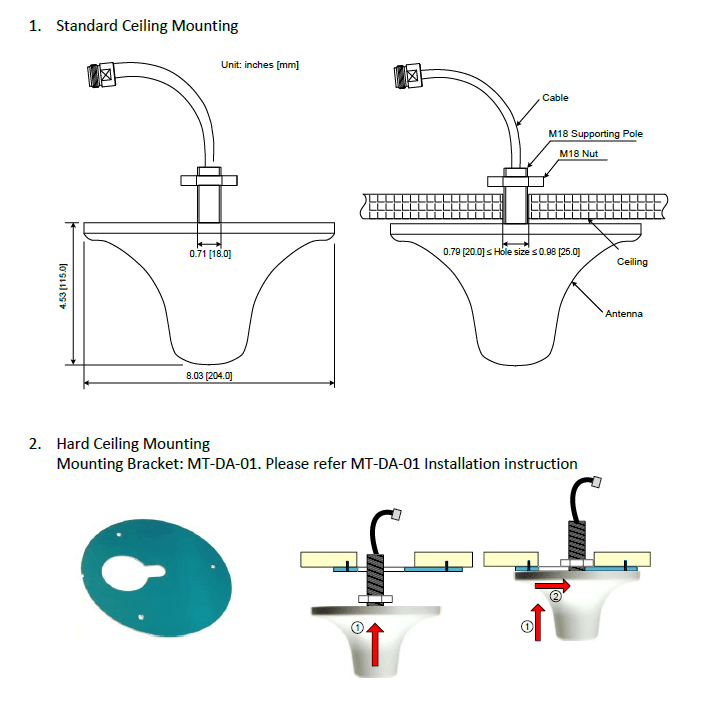 1. Standard Ceiling Mounting

Unit: inches [mm]

0.71 [18.0]

4.53 [115.0]

8.03 [204.0]

Cable

M18 Supporting Pole

M18 Nut

0.79 [20.0] ≤ Hole size ≤ 0.98 [25.0]

Ceiling

Antenna

2. Hard Ceiling Mounting
Mounting Bracket: MT-DA-01. Please refer MT-DA-01 Installation instruction

①

②

①