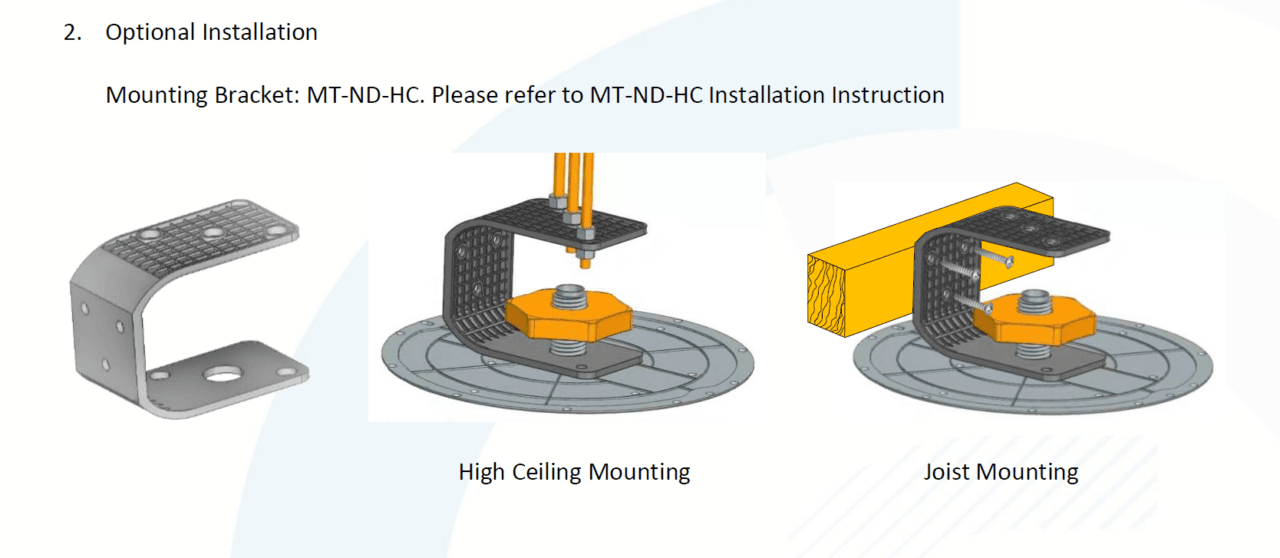 2. Optional Installation

Mounting Bracket: MT-ND-HC. Please refer to MT-ND-HC Installation Instruction

High Ceiling Mounting

Joist Mounting