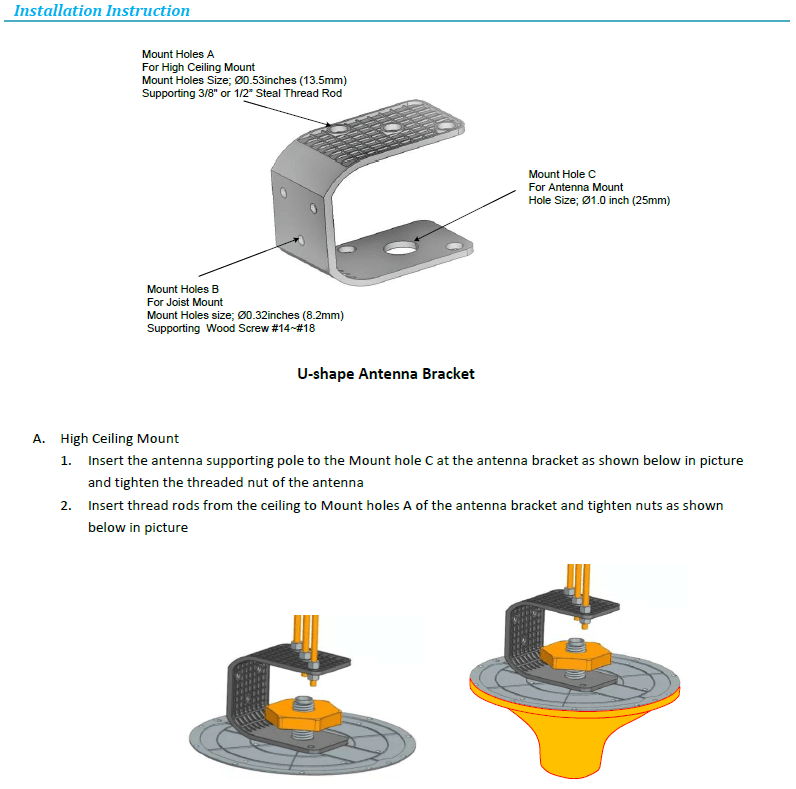 Installation Instruction

Mount Holes A
For High Ceiling Mount
Mount Holes Size; Ø0.53inches (13.5mm)
Supporting 3/8" or 1/2" Steal Thread Rod

Mount Hole C
For Antenna Mount
Hole Size; Ø1.0 inch (25mm)

Mount Holes B
For Joist Mount
Mount Holes size; Ø0.32inches (8.2mm)
Supporting Wood Screw #14~#18

U-shape Antenna Bracket

A. High Ceiling Mount
1. Insert the antenna supporting pole to the Mount hole C at the antenna bracket as shown below in picture and tighten the threaded nut of the antenna
2. Insert thread rods from the ceiling to Mount holes A of the antenna bracket and tighten nuts as shown below in picture