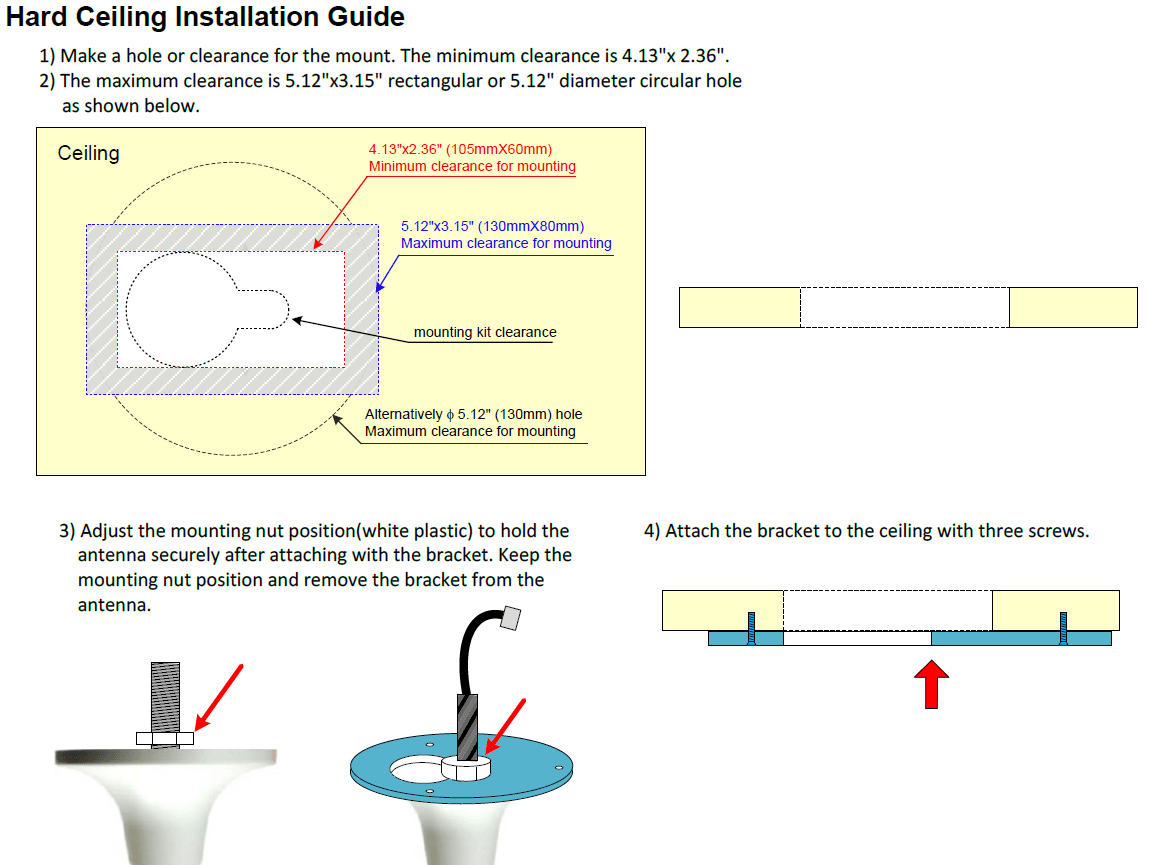 Hard Ceiling Installation Guide

1) Make a hole or clearance for the mount. The minimum clearance is 4.13"x 2.36".
2) The maximum clearance is 5.12"x3.15" rectangular or 5.12" diameter circular hole as shown below.

Ceiling

4.13"x2.36" (105mmX60mm)
Minimum clearance for mounting

5.12"x3.15" (130mmX80mm)
Maximum clearance for mounting

mounting kit clearance

Alternatively $\phi$ 5.12" (130mm) hole
Maximum clearance for mounting

3) Adjust the mounting nut position(white plastic) to hold the antenna securely after attaching with the bracket. Keep the mounting nut position and remove the bracket from the antenna.

4) Attach the bracket to the ceiling with three screws.