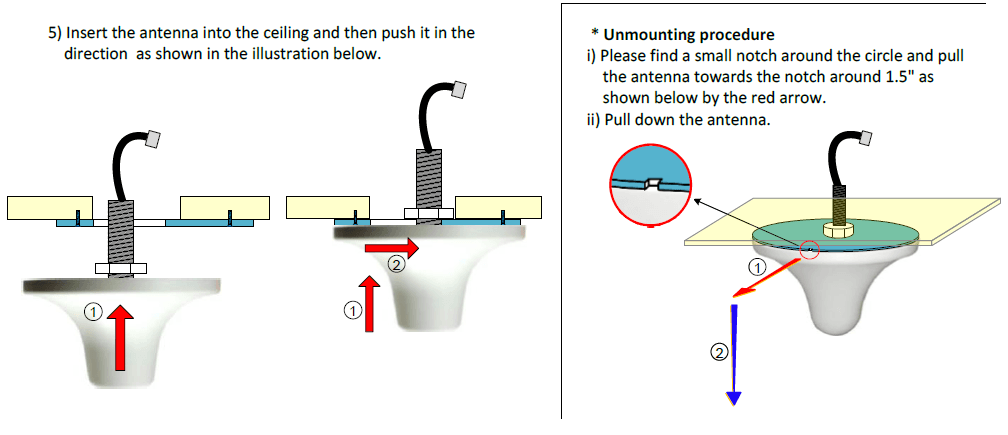 5) Insert the antenna into the ceiling and then push it in the direction as shown in the illustration below.

①

②

①

* Unmounting procedure

i) Please find a small notch around the circle and pull the antenna towards the notch around 1.5" as shown below by the red arrow.

ii) Pull down the antenna.

①

②