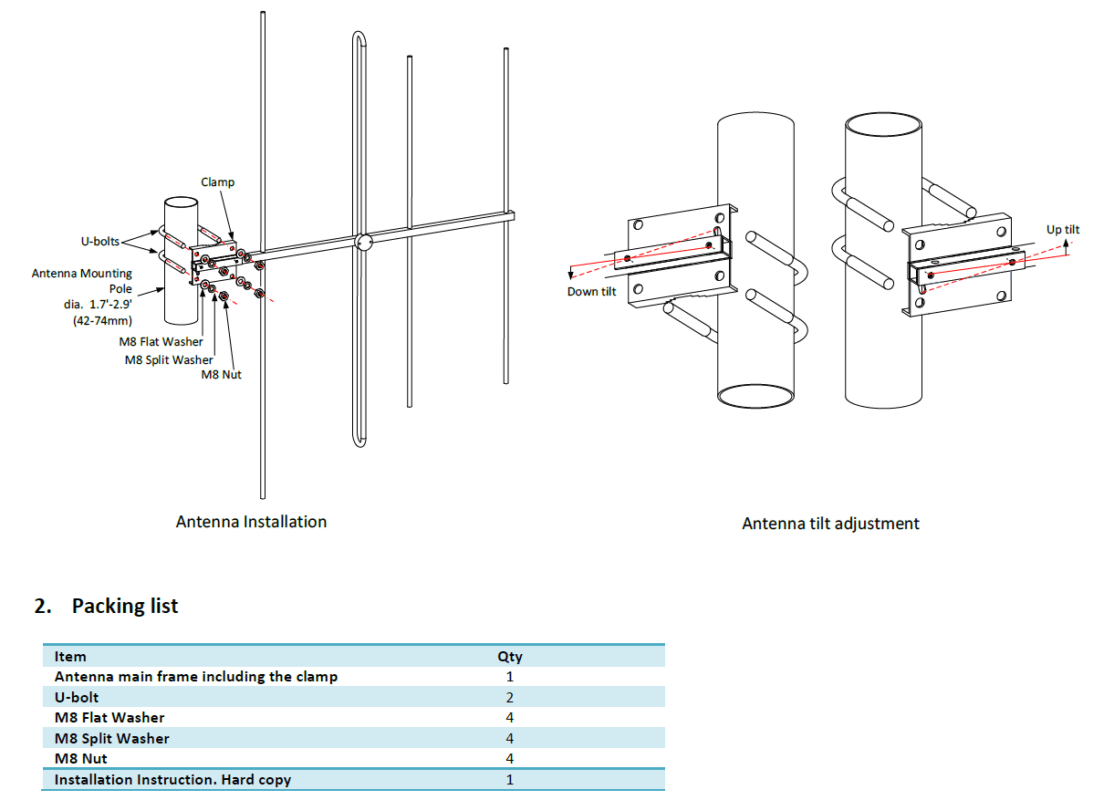 Clamp

U-bolts

Antenna Mounting Pole dia. 1.7'-2.9' (42-74mm)

M8 Flat Washer

M8 Split Washer

M8 Nut

Antenna Installation

Down tilt

Up tilt

Antenna tilt adjustment

2. Packing list

| Item | Qty |
|---|---|
| Antenna main frame including the clamp | 1 |
| U-bolt | 2 |
| M8 Flat Washer | 4 |
| M8 Split Washer | 4 |
| M8 Nut | 4 |
| Installation Instruction. Hard copy | 1 |